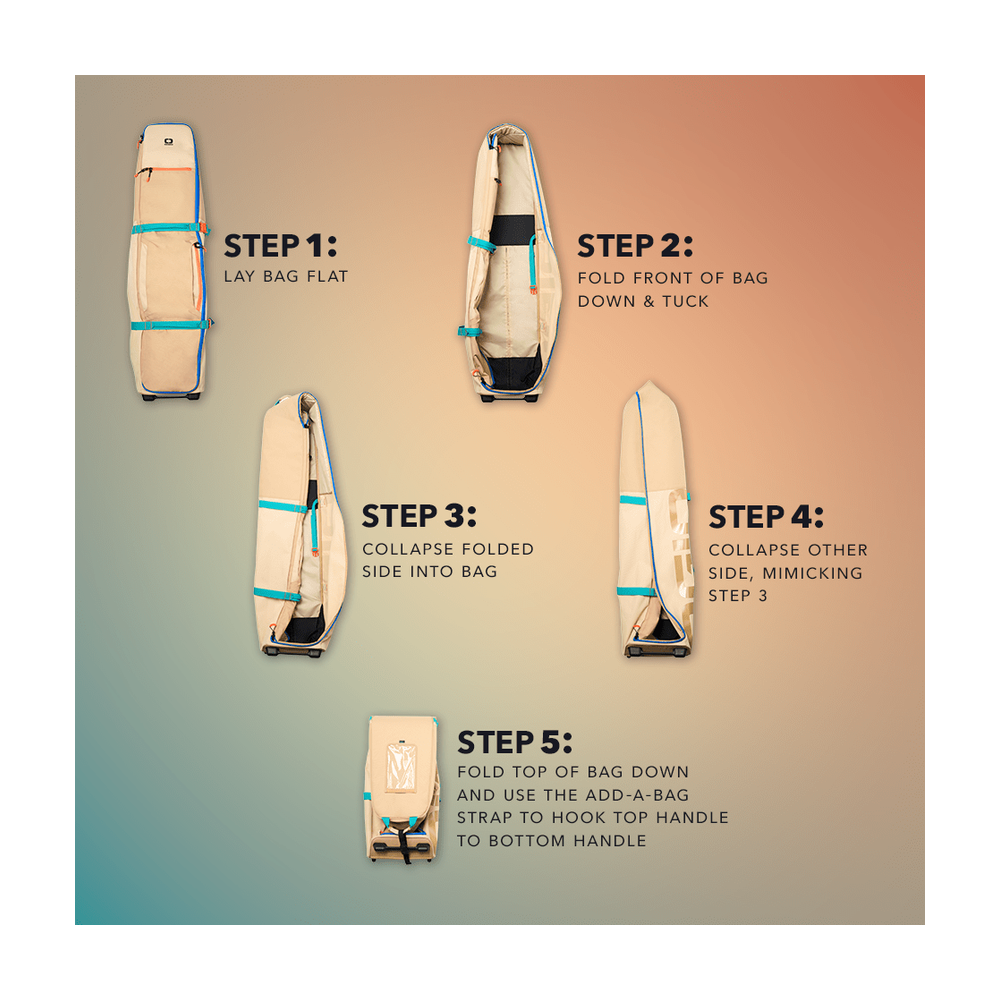 STEP 1:
LAY BAG FLAT

STEP 2:
FOLD FRONT OF BAG DOWN & TUCK

STEP 3:
COLLAPSE FOLDED SIDE INTO BAG

STEP 4:
COLLAPSE OTHER SIDE, MIMICKING STEP 3

STEP 5:
FOLD TOP OF BAG DOWN AND USE THE ADD-A-BAG STRAP TO HOOK TOP HANDLE TO BOTTOM HANDLE