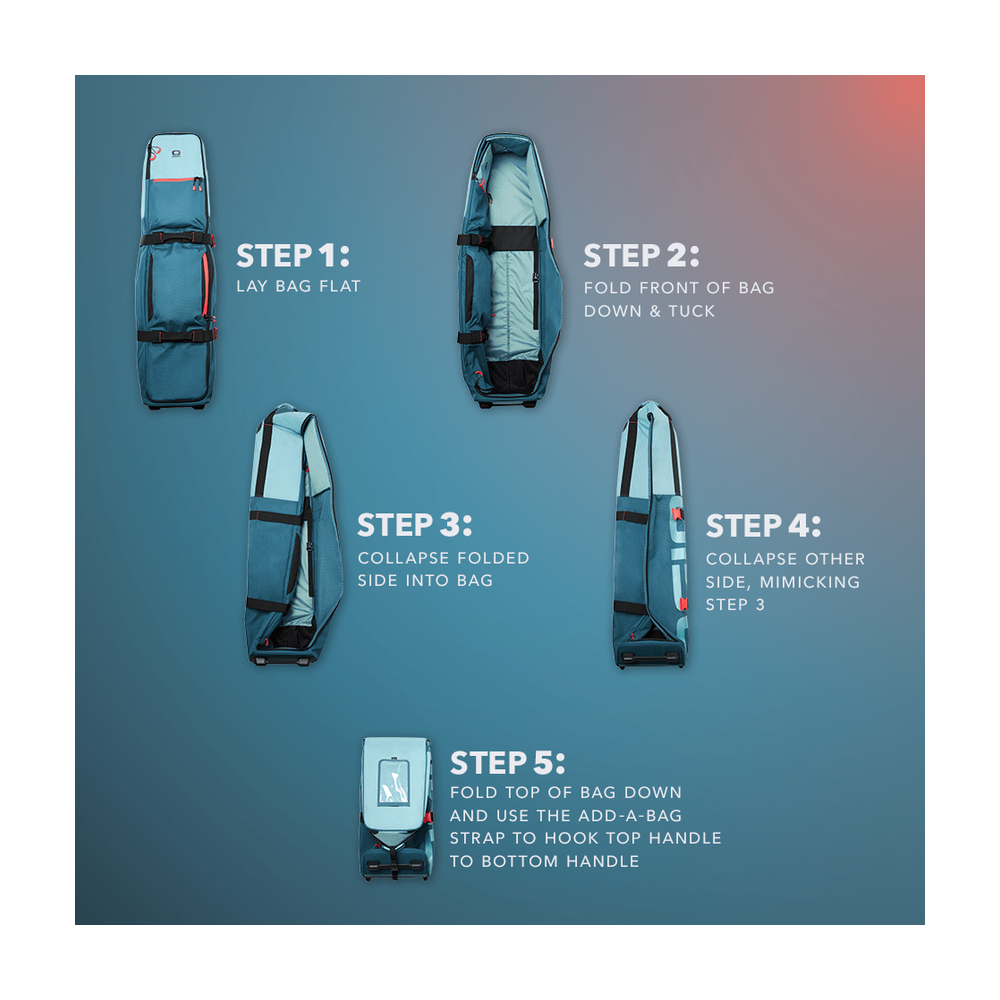 STEP 1:
LAY BAG FLAT

STEP 2:
FOLD FRONT OF BAG DOWN & TUCK

STEP 3:
COLLAPSE FOLDED SIDE INTO BAG

STEP 4:
COLLAPSE OTHER SIDE, MIMICKING STEP 3

STEP 5:
FOLD TOP OF BAG DOWN AND USE THE ADD-A-BAG STRAP TO HOOK TOP HANDLE TO BOTTOM HANDLE