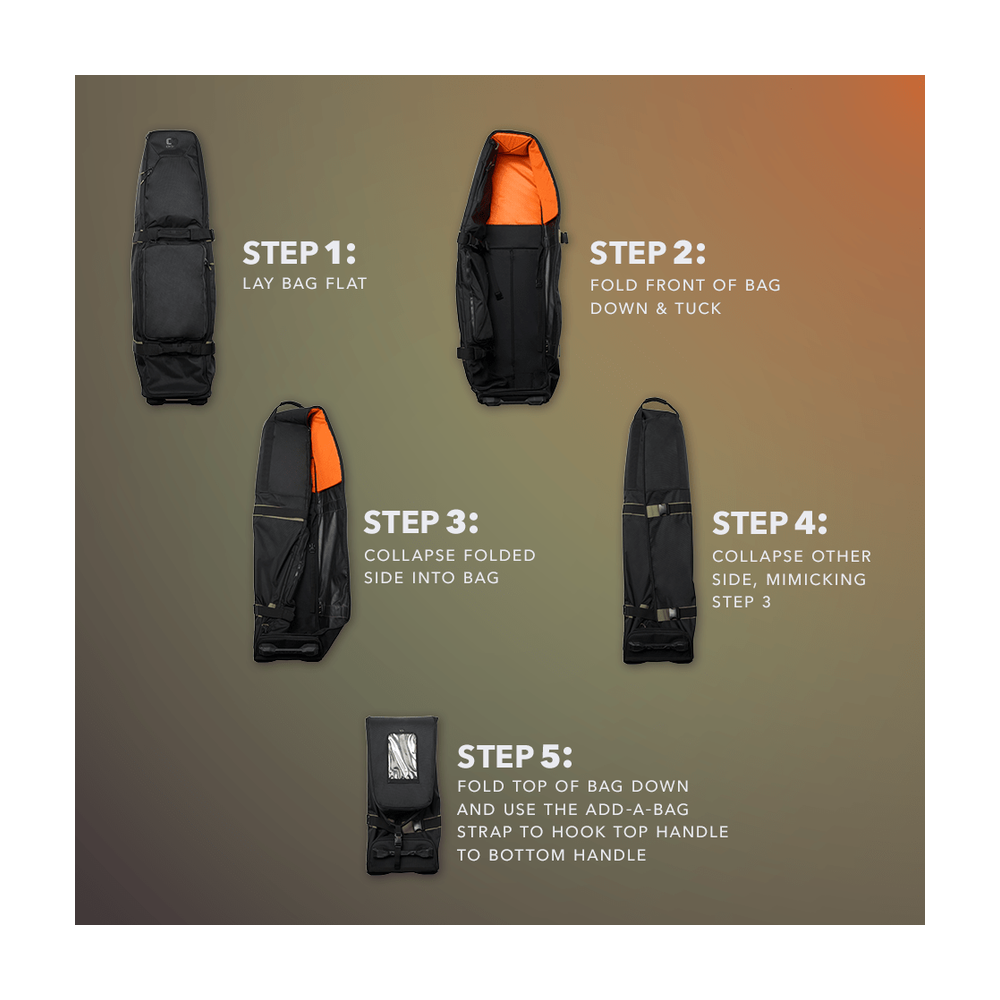 STEP 1:
LAY BAG FLAT

STEP 2:
FOLD FRONT OF BAG DOWN & TUCK

STEP 3:
COLLAPSE FOLDED SIDE INTO BAG

STEP 4:
COLLAPSE OTHER SIDE, MIMICKING STEP 3

STEP 5:
FOLD TOP OF BAG DOWN AND USE THE ADD-A-BAG STRAP TO HOOK TOP HANDLE TO BOTTOM HANDLE